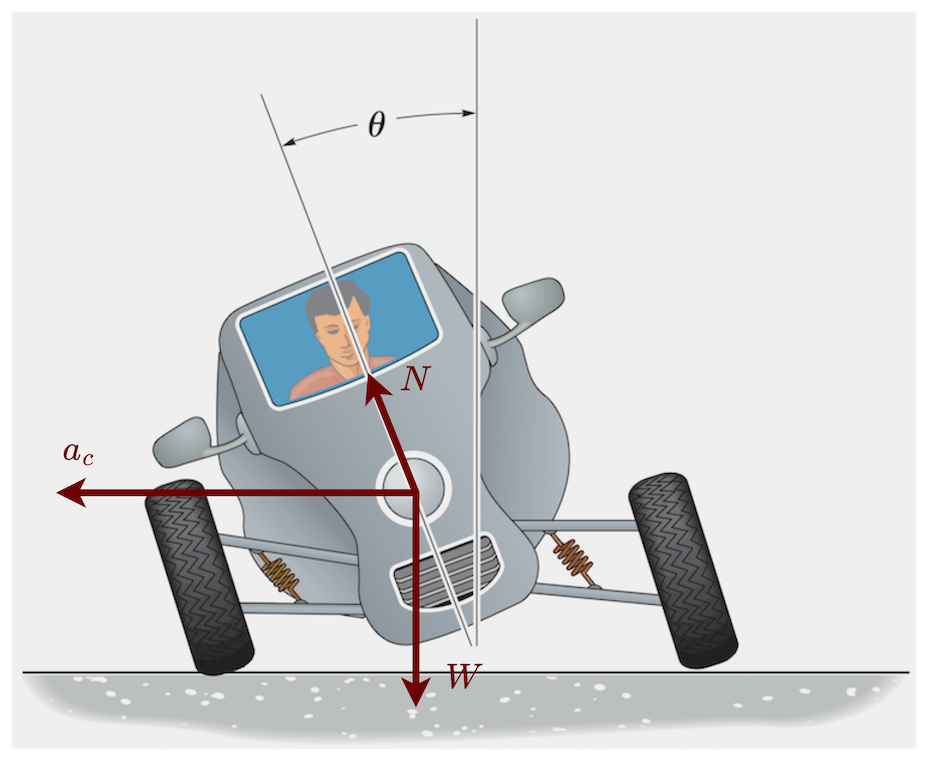 $\theta$

$N$

$a_c$

$W$